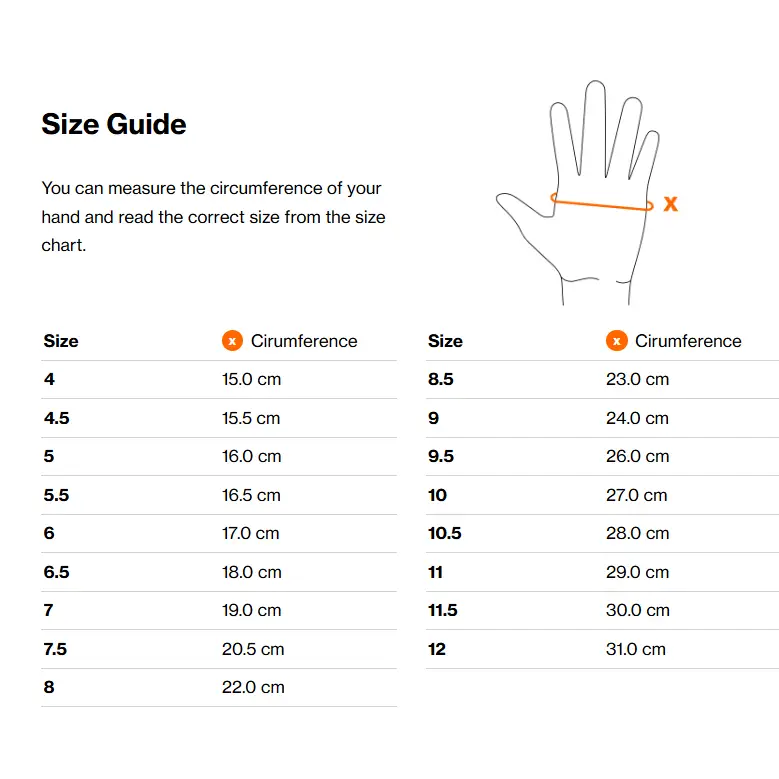 Size Guide

You can measure the circumference of your hand and read the correct size from the size chart.

X

| Size | x Cirumference |
|---|---|
| 4 | 15.0 cm |
| 4.5 | 15.5 cm |
| 5 | 16.0 cm |
| 5.5 | 16.5 cm |
| 6 | 17.0 cm |
| 6.5 | 18.0 cm |
| 7 | 19.0 cm |
| 7.5 | 20.5 cm |
| 8 | 22.0 cm |

| Size | x Cirumference |
|---|---|
| 8.5 | 23.0 cm |
| 9 | 24.0 cm |
| 9.5 | 26.0 cm |
| 10 | 27.0 cm |
| 10.5 | 28.0 cm |
| 11 | 29.0 cm |
| 11.5 | 30.0 cm |
| 12 | 31.0 cm |